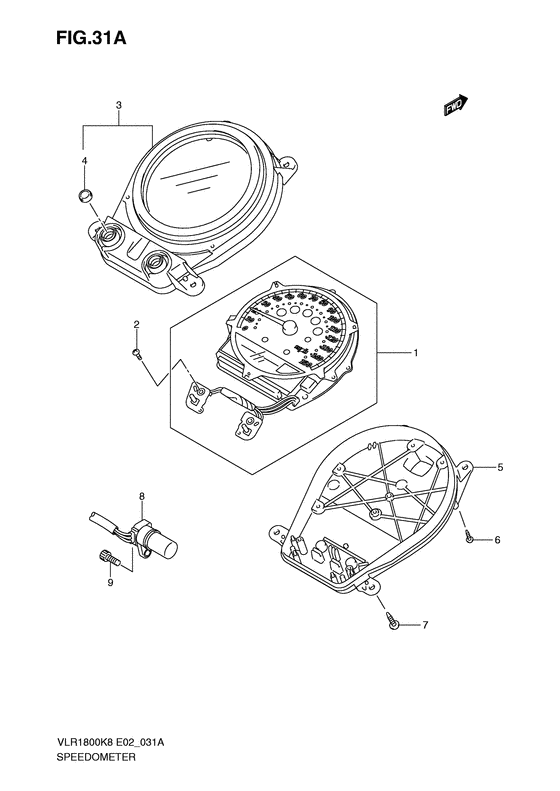 FIG.31A

FWD

3

4

2

1

5

8

6

9

7

VLR1800K8 E02_031A
SPEEDOMETER