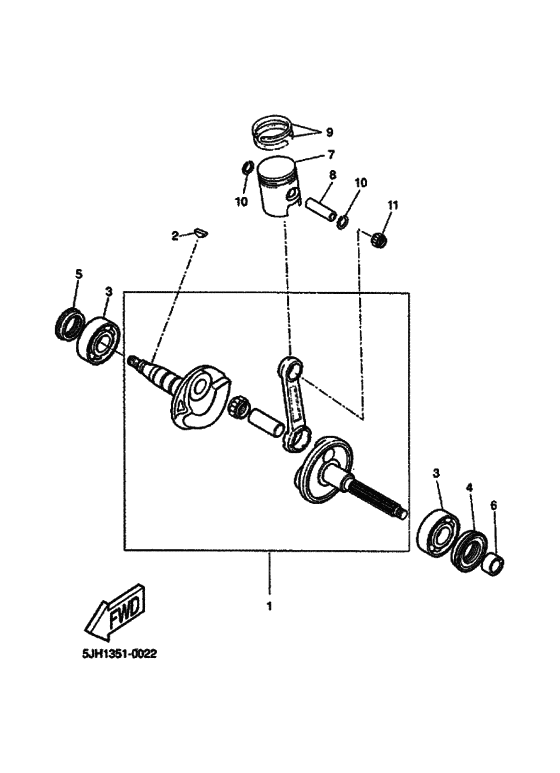 9
7
8
10
10
11
2
5
3
3
4
6
1
FWD
5JH1351-0022