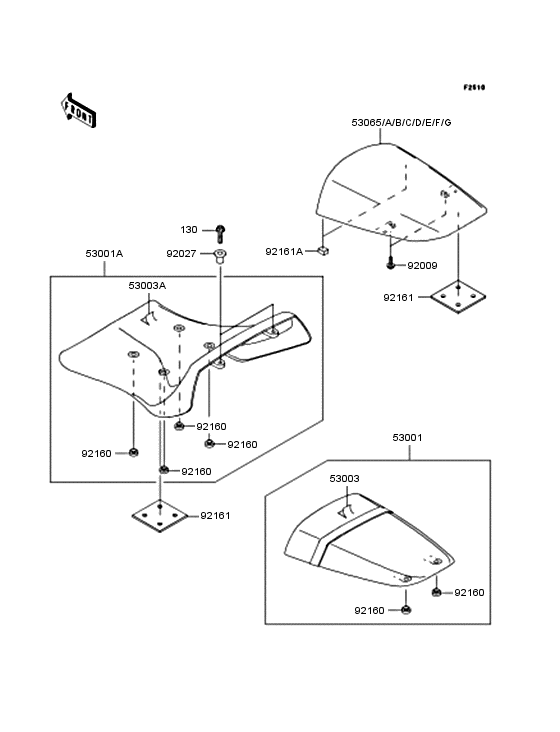 F2510

FRONT

53065/A/B/C/D/E/F/G

130

92027

92161A

92009

92161

53001A

53003A

92160

92160

92160

92160

92161

53001

53003

92160

92160