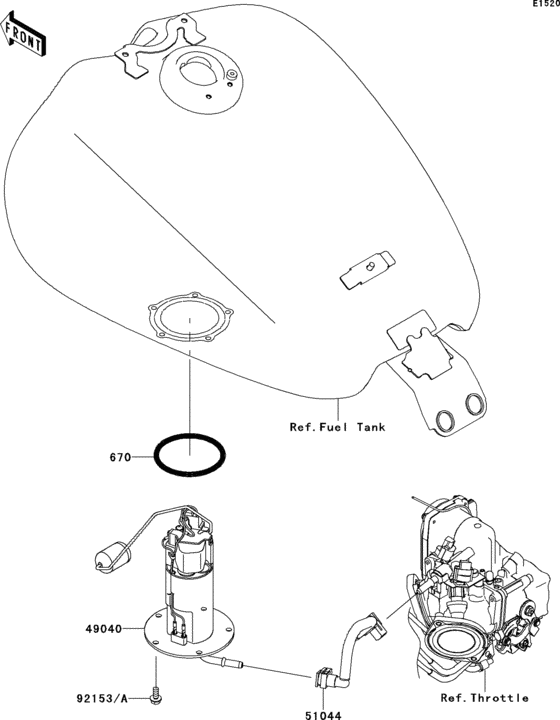 E1520

FRONT

Ref.Fuel Tank

670

49040

92153/A

51044

Ref.Throttle