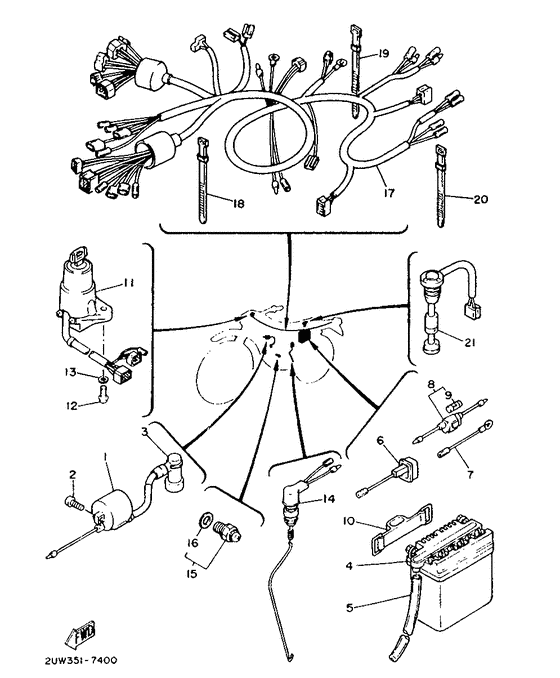 19
18
17
20
11
21
13
12
8
9
3
6
7
2
1
14
10
16
15
4
5
FWD
2UW351-7400