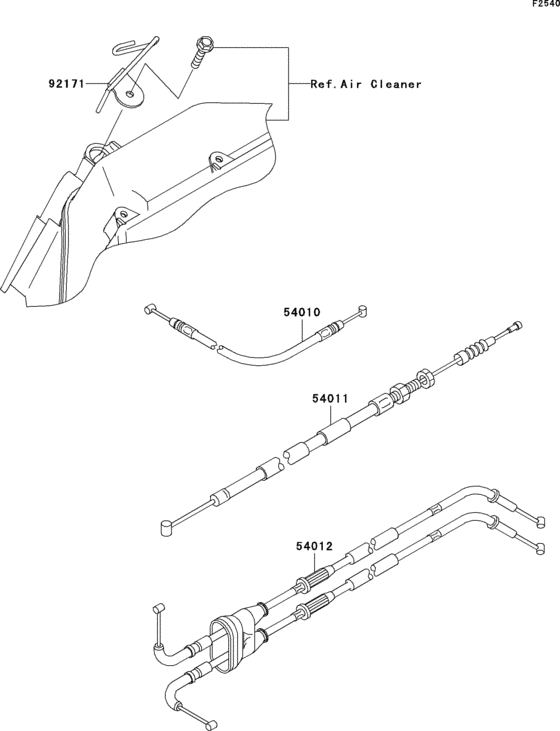 F2540

92171

Ref.Air Cleaner

54010

54011

54012