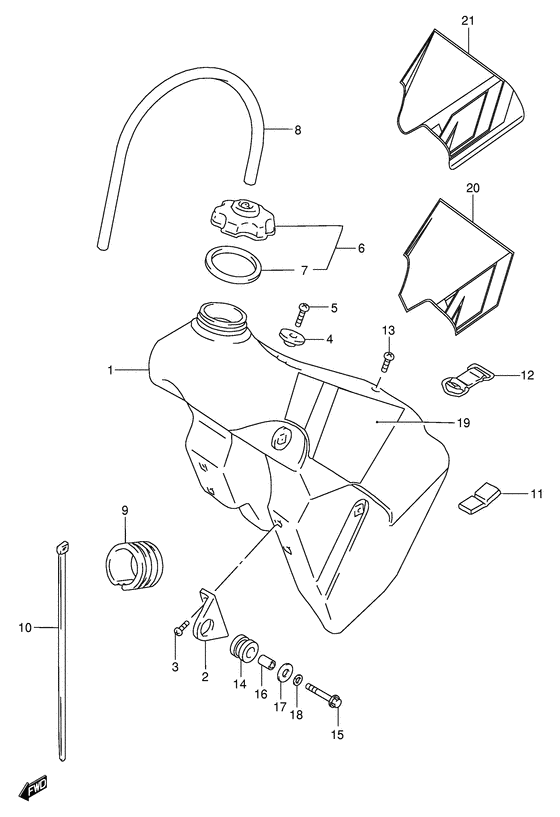 21
8
20
6
7
5
4
13
1
12
19
11
9
10
3
2
14
16
17
18
15
FWD