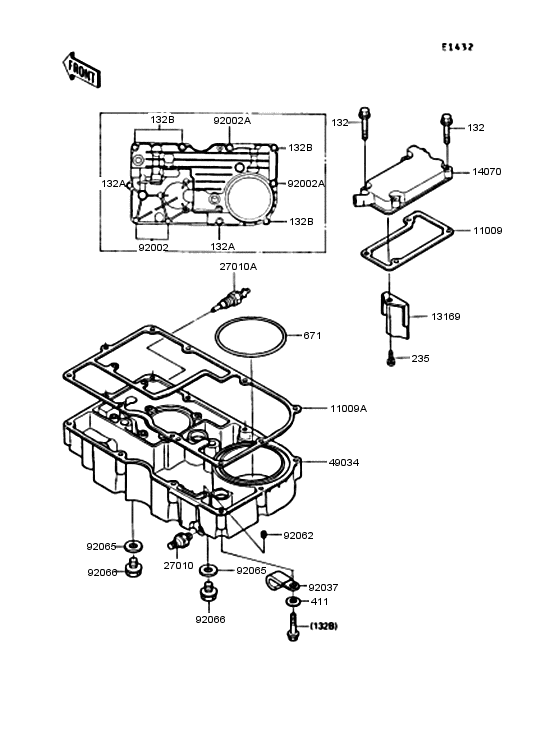 E1432

FRONT

132B
92002A
132B
132A
92002A
132B
92002
132A

132
132
14070
11009
13169
235

27010A
671
11009A
49034
92062
92065
92066
27010
92065
92037
411
92066
(132B)