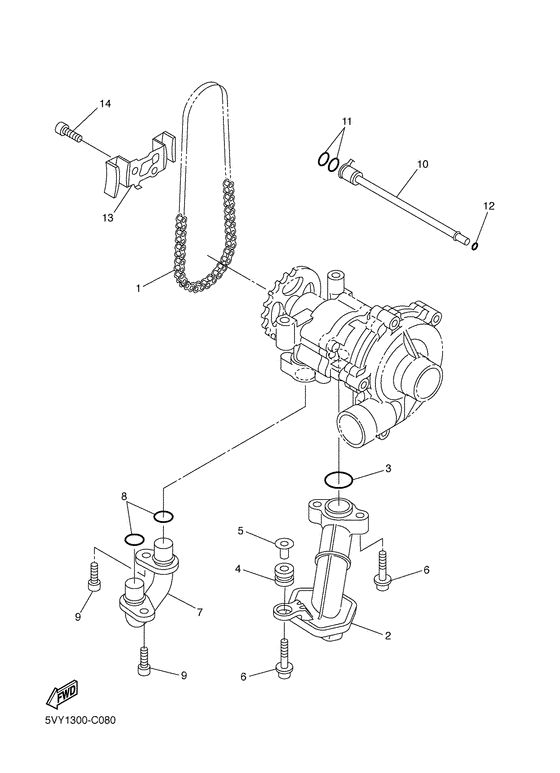 14
11
10
12
13
1
3
8
5
4
6
9
7
2
9
6
FWD
5VY1300-C080