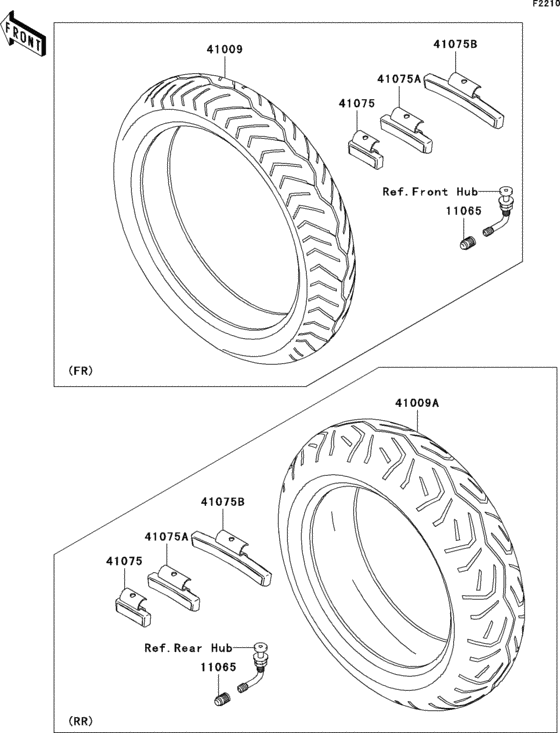 F2210

FRONT

41009

41075B

41075A

41075

Ref.Front Hub

11065

(FR)

41009A

41075B

41075A

41075

Ref.Rear Hub

11065

(RR)