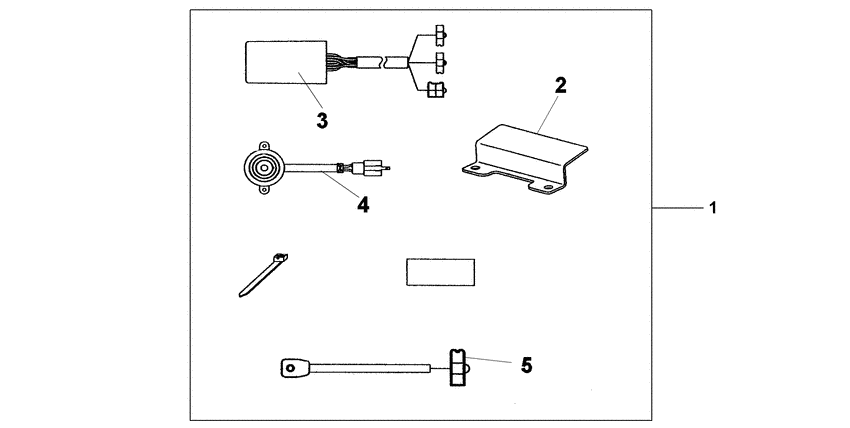 3
2
4
1
5