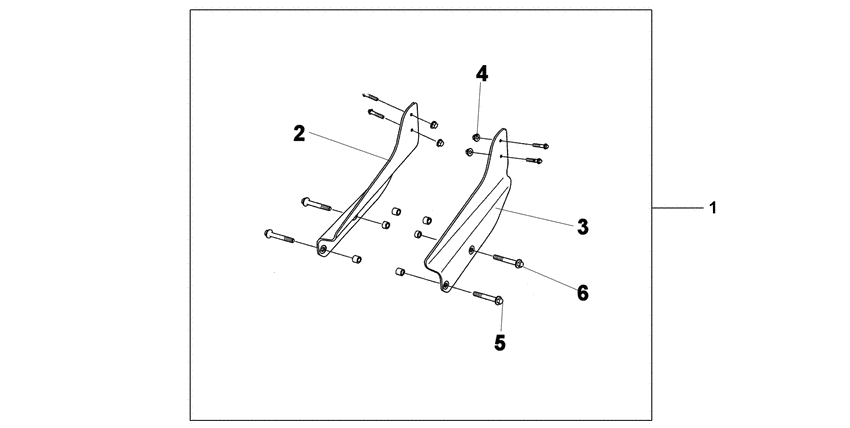 4
2
3
1
6
5