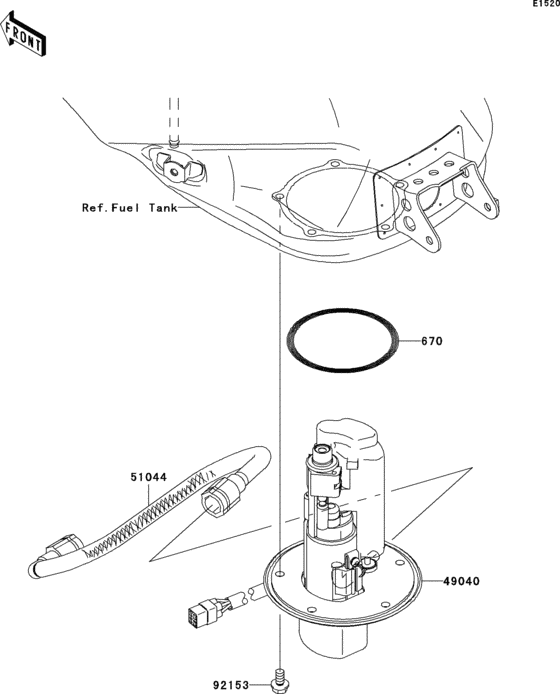 E1520

FRONT

Ref.Fuel Tank

670

51044

49040

92153