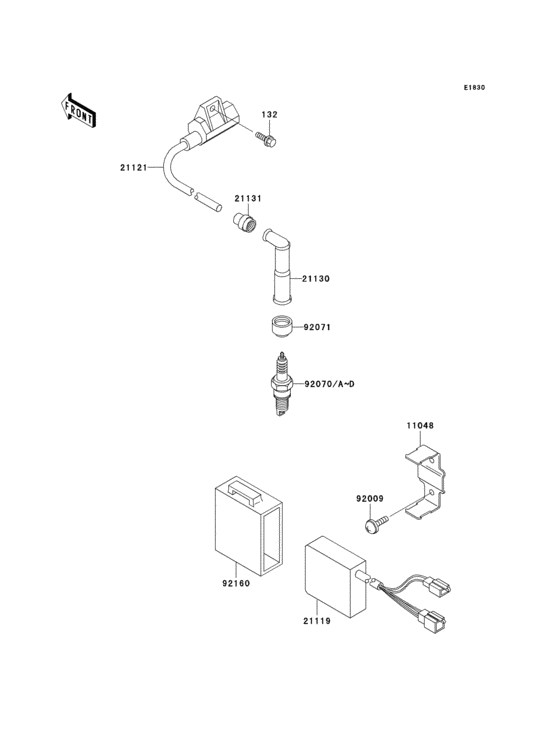 E1830

FRONT

132

21121

21131

21130

92071

92070/A~D

11048

92009

92160

21119