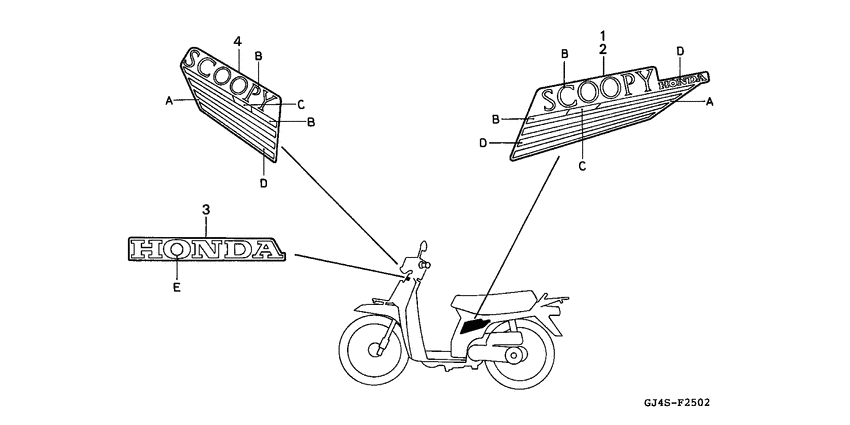 4
SCOOPY
B
A
C
B
D

1
2
B
D
SCOOPY HONDA
A
B
D
C

3
HONDA
E

GJ4S-F2502