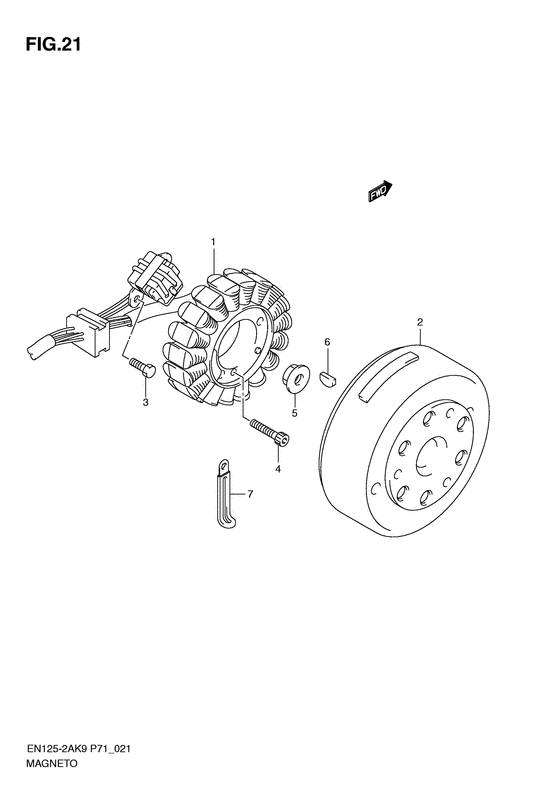 FIG.21

FWD

1

2

6

3

5

4

7

EN125-2AK9 P71_021
MAGNETO