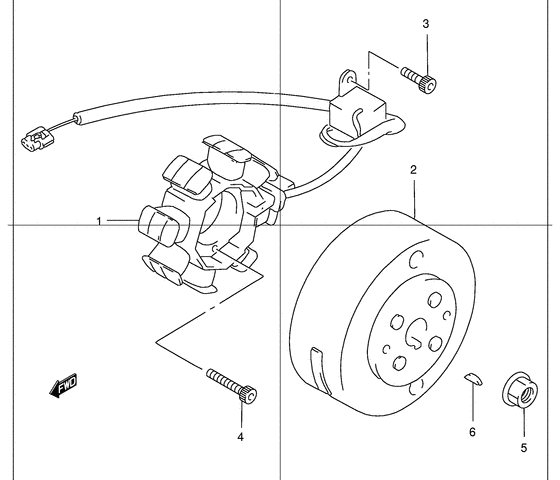 3
2
1
FWD
4
6
5