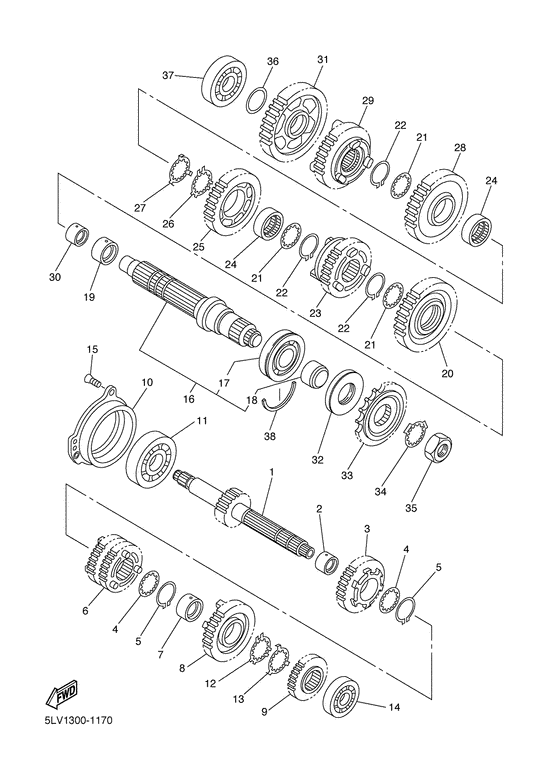 37
36
31
29
22
21
28
24
27
26
25
24
21
22
23
22
21
20
30
19
15
10
11
16
17
18
38
32
33
34
35
1
2
3
4
5
6
4
5
7
8
12
13
9
14
FWD
5LV1300-1170