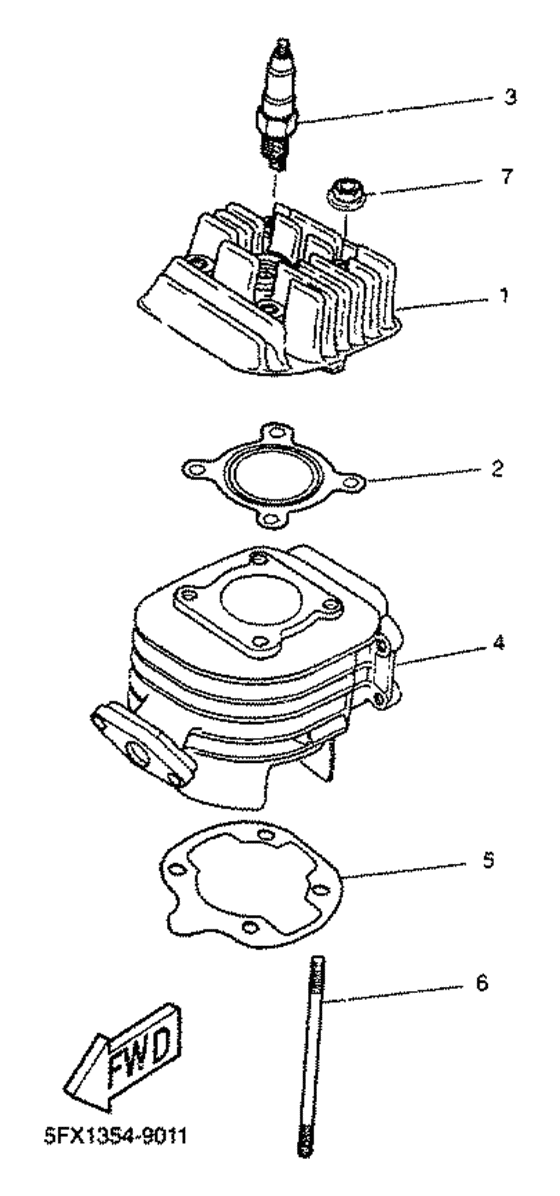 3
7
1
2
4
5
6
FWD
5FX1354-9011