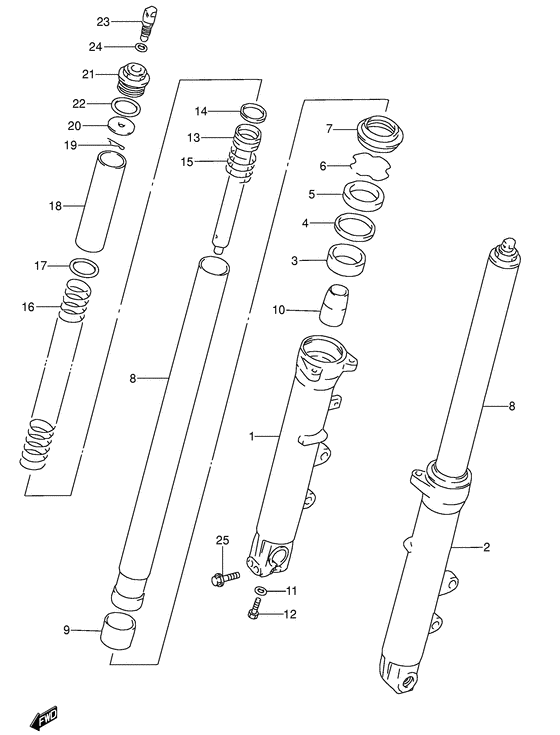 23
24
21
22
20
19
18
17
16
14
13
15
8
9
7
6
5
4
3
10
1
25
11
12
8
2
FWD