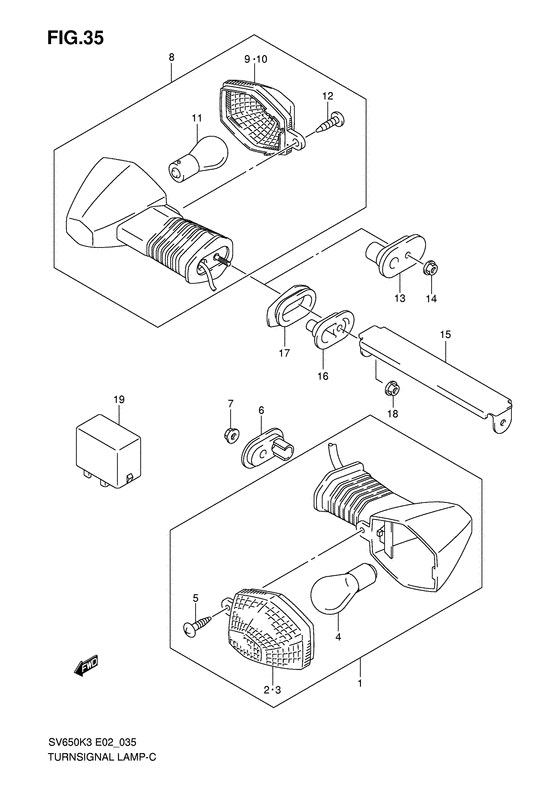 FIG.35

8
9·10
12
11
13
14
15
17
16
18
19
7
6
5
4
2·3
1
FWD

SV650K3 E02_035
TURNSIGNAL LAMP-C