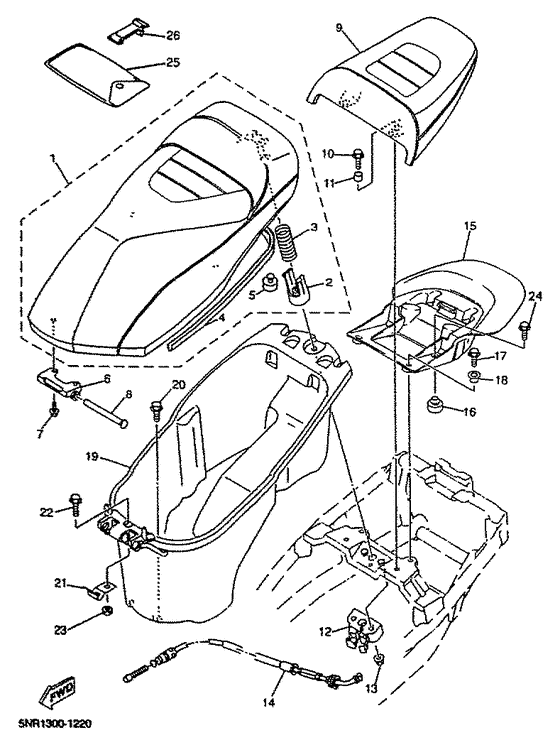 26
25
9
1
10
11
3
2
5
4
15
24
17
18
16
6
8
7
20
19
22
21
23
12
13
14
FWD
5NR1300-1220