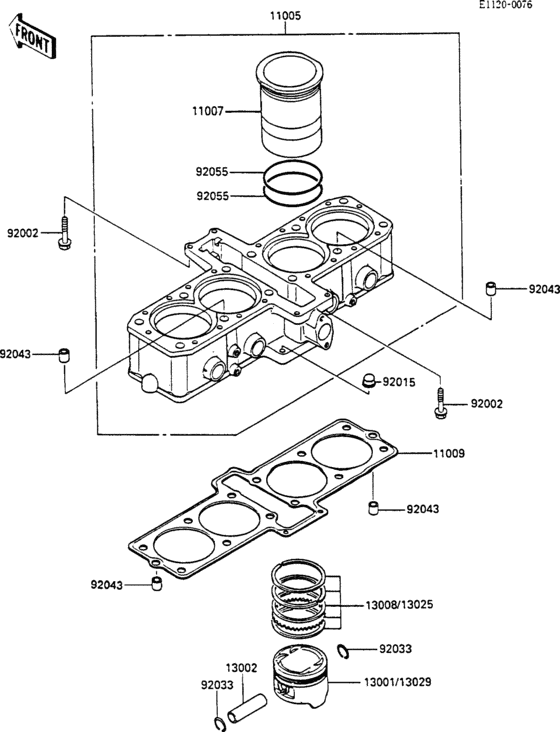 E1120-0076

FRONT

11005

11007

92055

92055

92002

92043

92043

92015

92002

11009

92043

92043

13008/13025

92033

13002

92033

13001/13029