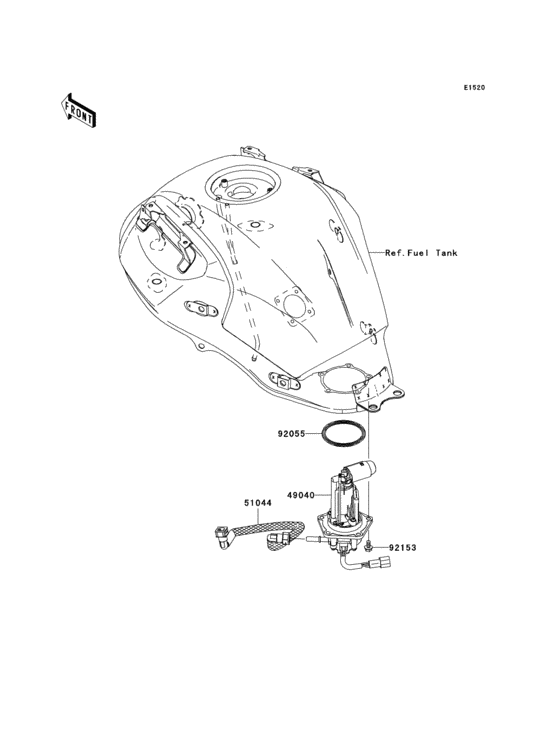 E1520

FRONT

Ref.Fuel Tank

92055

49040

51044

92153