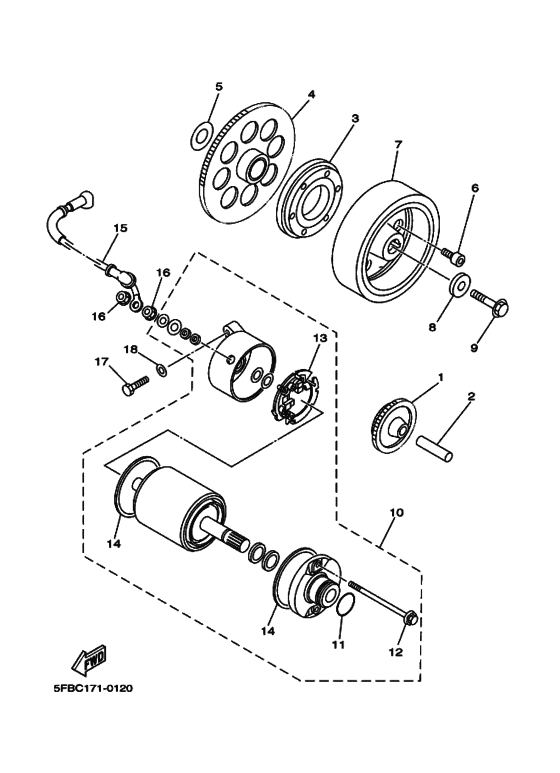 5
4
3
7
6
15
16
16
8
9
13
18
17
1
2
10
14
14
11
12
FWD
5FBC171-0120