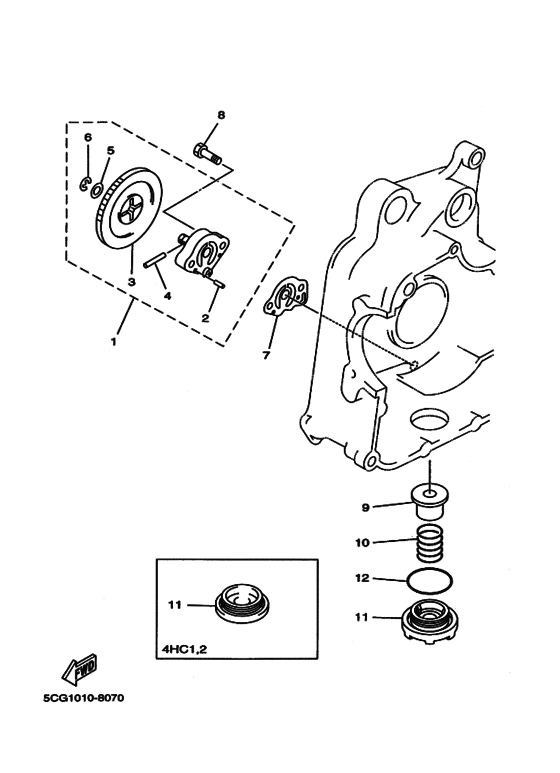 8
6
5
3
4
2
1
7
9
10
12
11
11
4HC1,2
FWD
5CG1010-8070