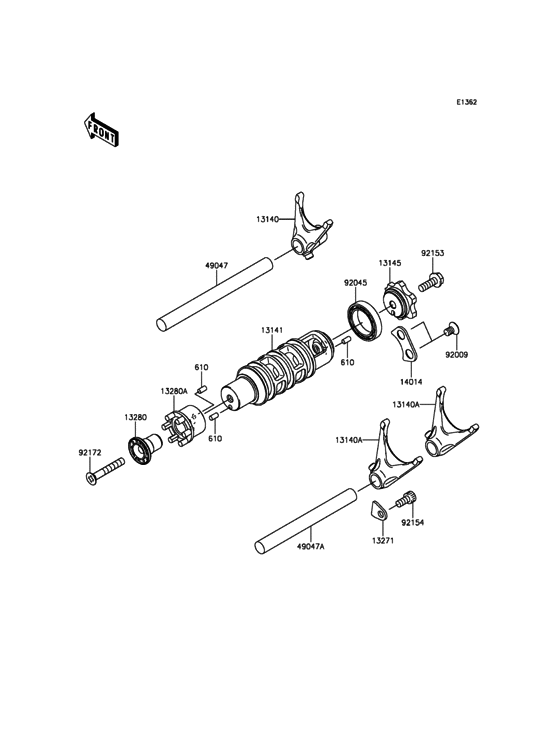 E1362

FRONT

13140

49047

92153

13145

92045

13141

92009

610

14014

610

13280A

13140A

13280

610

13140A

92172

92154

13271

49047A