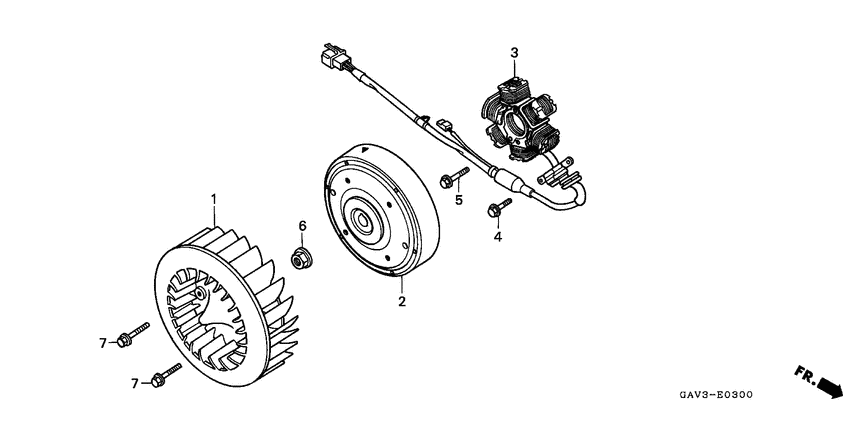 3

5

4

1

6

2

7

7

FR.

GAV3-E0300