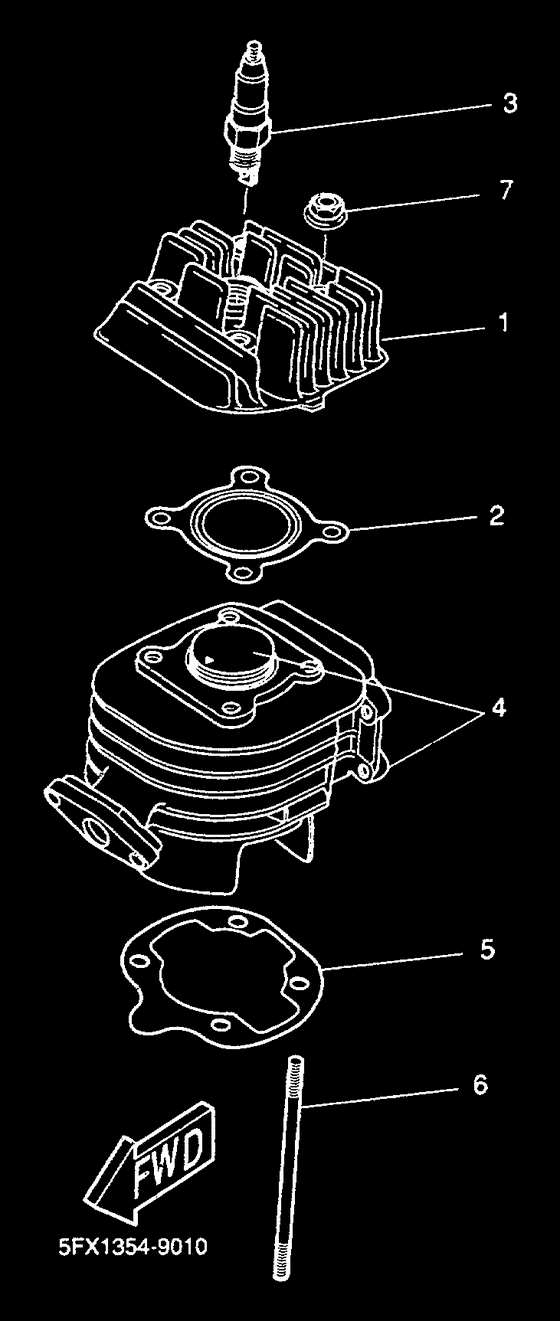 3
7
1
2
4
5
6
FWD
5FX1354-9010