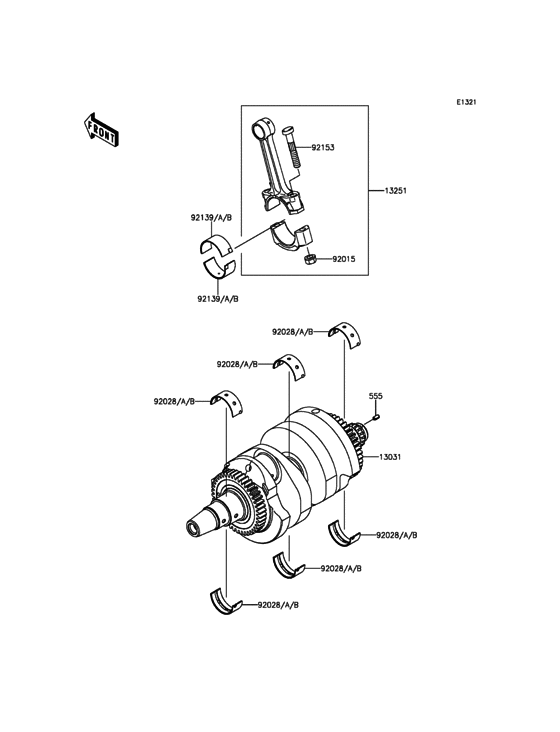 E1321

FRONT

92153

13251

92139/A/B

92015

92139/A/B

92028/A/B

92028/A/B

92028/A/B

555

13031

92028/A/B

92028/A/B

92028/A/B