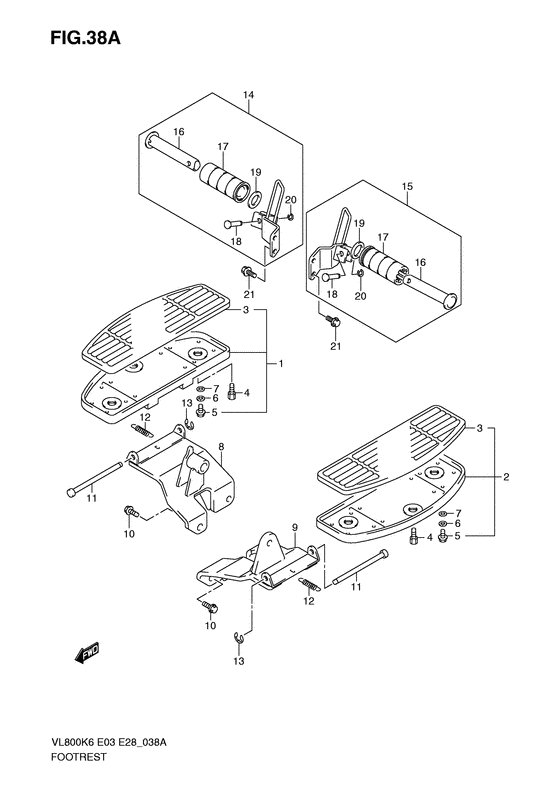 FIG.38A

14
16
17
19
20
18
21
15
19
17
16
18
20
21
3
1
7
6
4
5
13
12
8
11
10
3
2
7
6
4
5
9
11
12
10
13
FWD

VL800K6 E03 E28_038A
FOOTREST