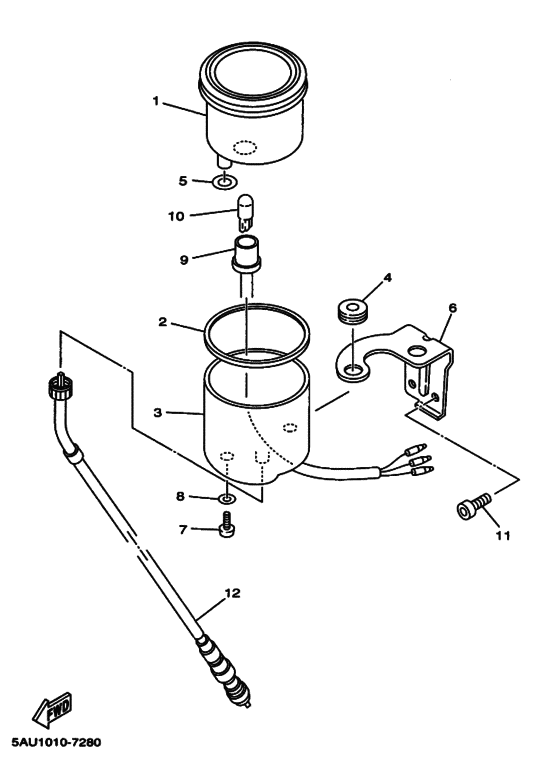 1
5
10
9
4
6
2
3
8
7
11
12
FWD
5AU1010-7280