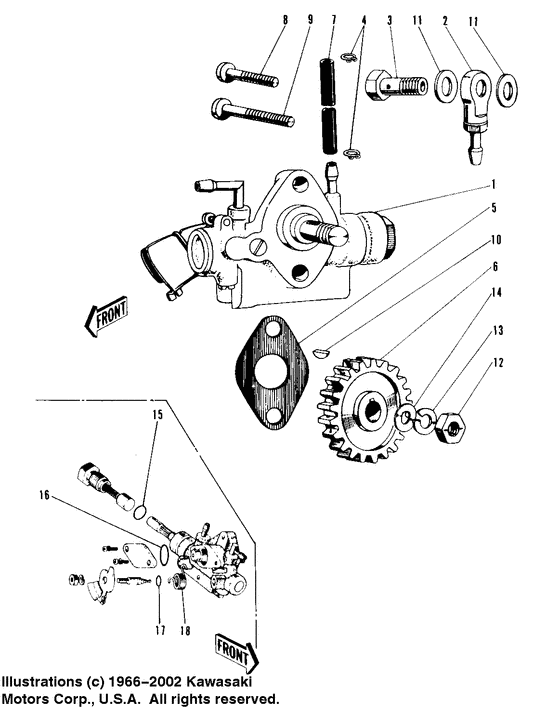 8
9
7
4
3
11
2
11
1
5
10
6
14
13
12
FRONT
15
16
17
18
FRONT

Illustrations (c) 1966–2002 Kawasaki Motors Corp., U.S.A. All rights reserved.