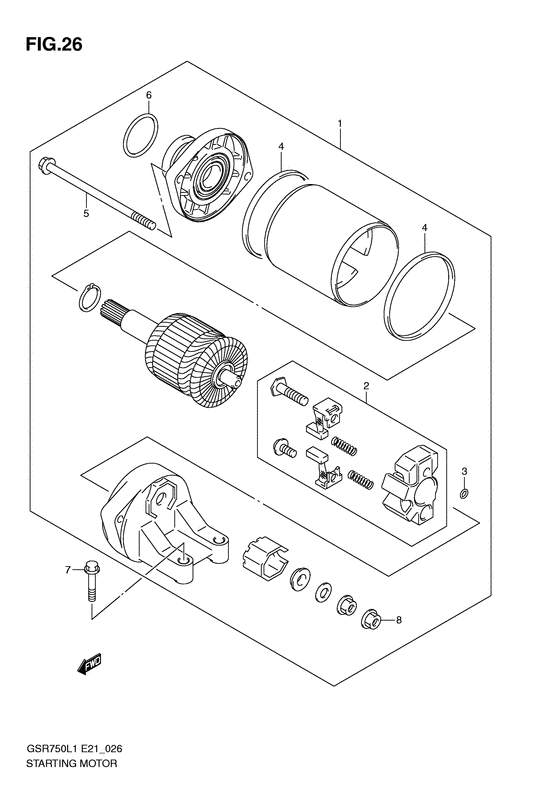 FIG.26

6
1
4
5
4
2
3
7
8
FWD

GSR750L1 E21_026
STARTING MOTOR