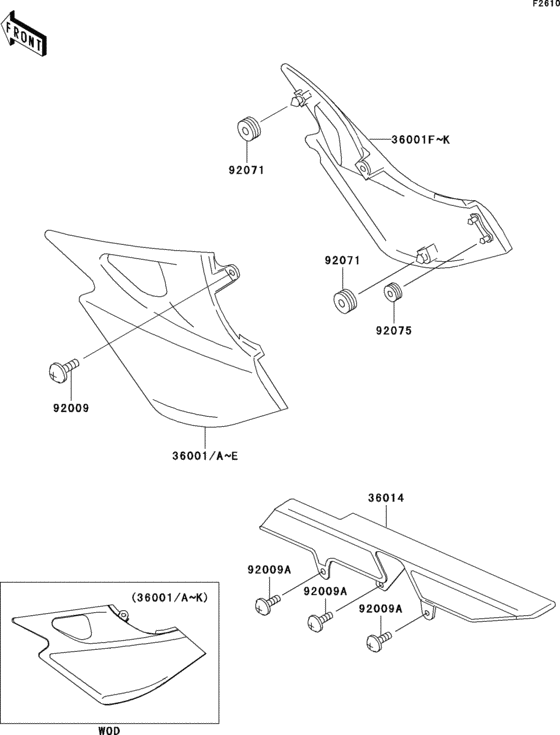 F2610

FRONT

92071

36001F~K

92071

92075

92009

36001/A~E

36014

92009A

92009A

92009A

(36001/A~K)

WOD