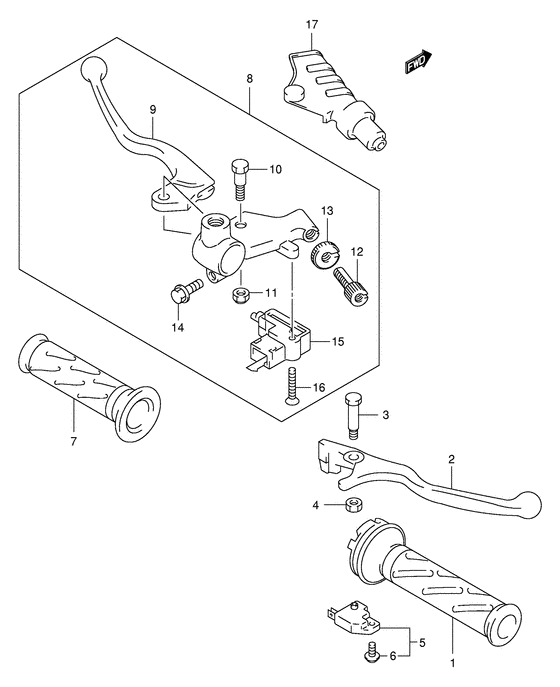 17
FWD
8
9
10
13
12
11
14
15
16
7
3
2
4
5
6
1