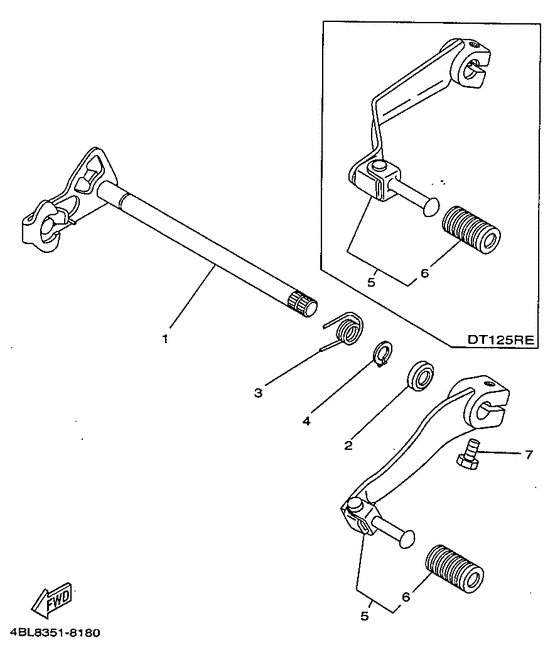 5
6
DT125RE
1
3
4
2
7
5
6
FWD
4BL8351-8180