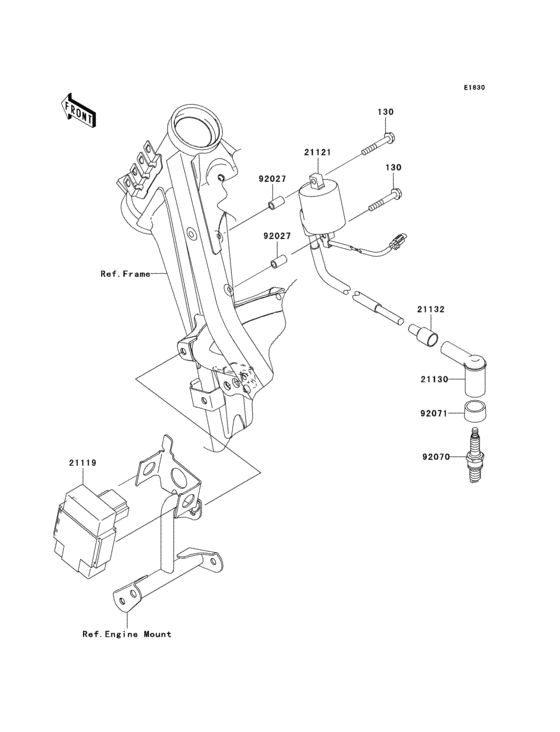 E1830

FRONT

130

21121

130

92027

92027

Ref.Frame

21132

21130

92071

92070

21119

Ref.Engine Mount