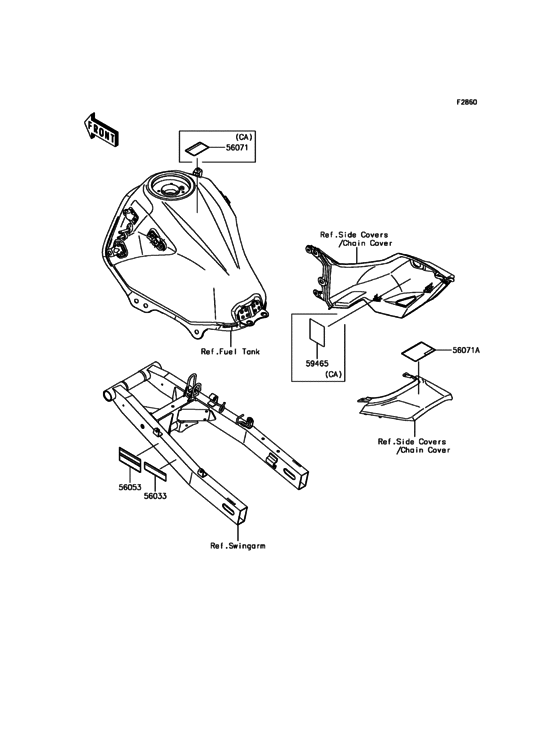 F2860

FRONT

(CA)
56071

Ref.Side Covers /Chain Cover

Ref.Fuel Tank

59465
(CA)

56071A

Ref.Side Covers /Chain Cover

56053
56033

Ref.Swingarm