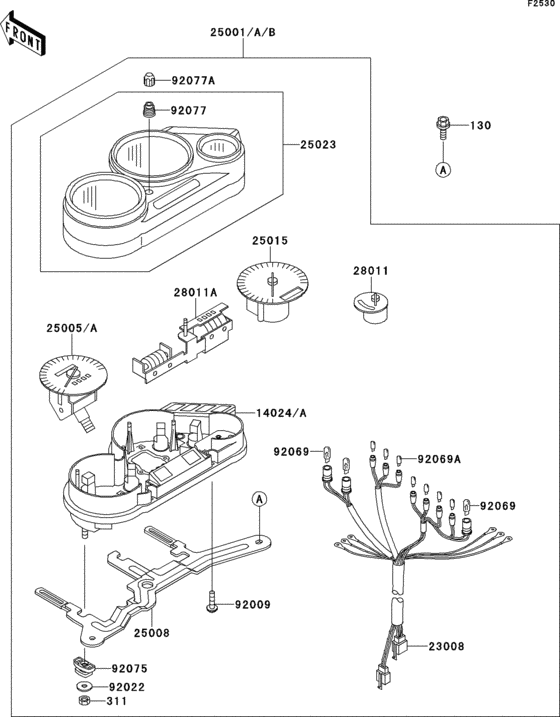 F2530

FRONT

25001/A/B

92077A

92077

25023

130

A

25015

28011

28011A

25005/A

14024/A

92069

92069A

92069

A

92009

25008

23008

92075

92022

311