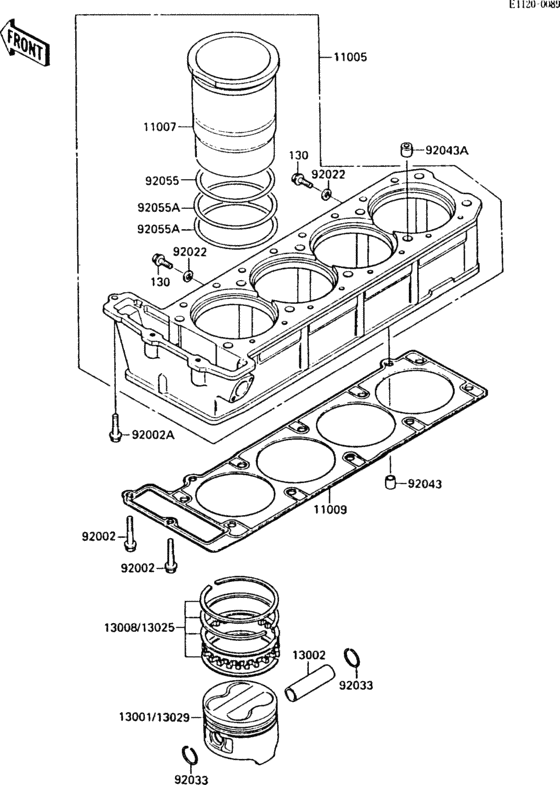 E1120-0089

FRONT

11005

11007

130

92043A

92022

92055

92055A

92055A

92022

130

92002A

92043

11009

92002

92002

13008/13025

13002

92033

13001/13029

92033