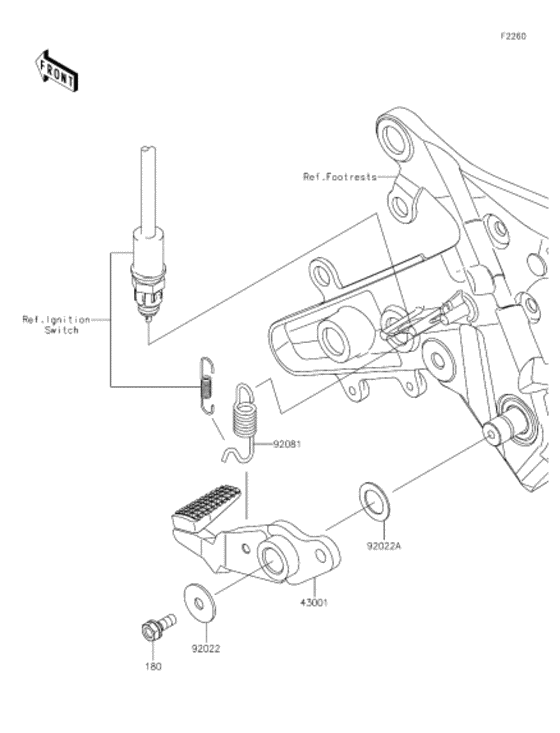 F2260

FRONT

Ref.Footrests

Ref.Ignition Switch

92081

92022A

43001

92022

180