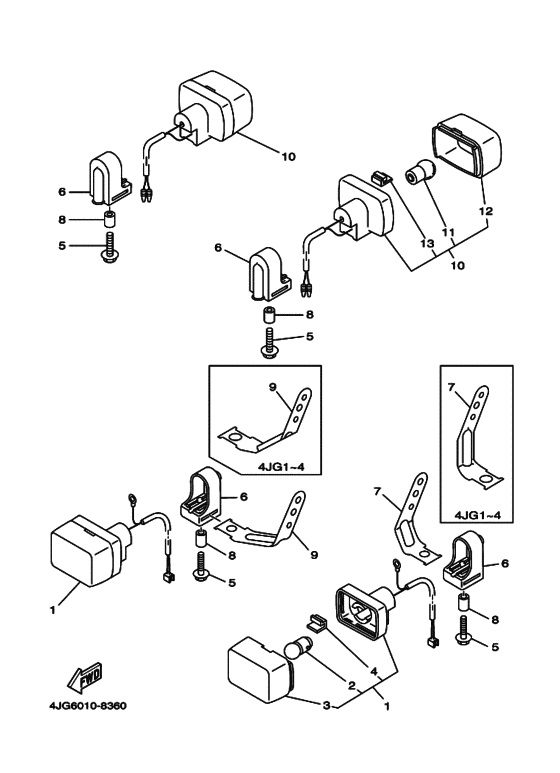 10
6
8
5
12
13
11
10
6
8
5
9
4JG1~4
7
4JG1~4
6
9
8
5
1
7
6
8
5
4
2
3
1
FWD
4JG6010-8360