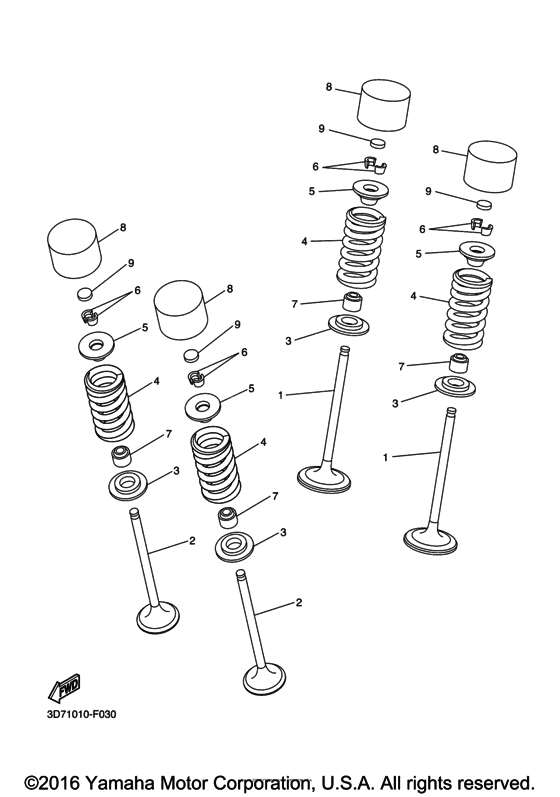 8
9
6
5
4
7
3
1
8
9
6
5
4
7
3
1
8
9
6
5
4
7
3
2
8
9
6
5
4
7
3
2
FWD
3D71010-F030
©2016 Yamaha Motor Corporation, U.S.A. All rights reserved.