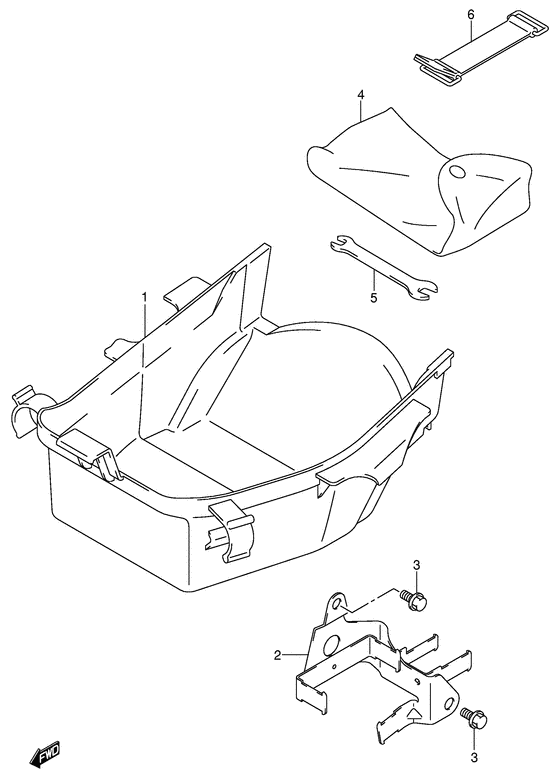 6
4
5
1
3
2
3
FWD