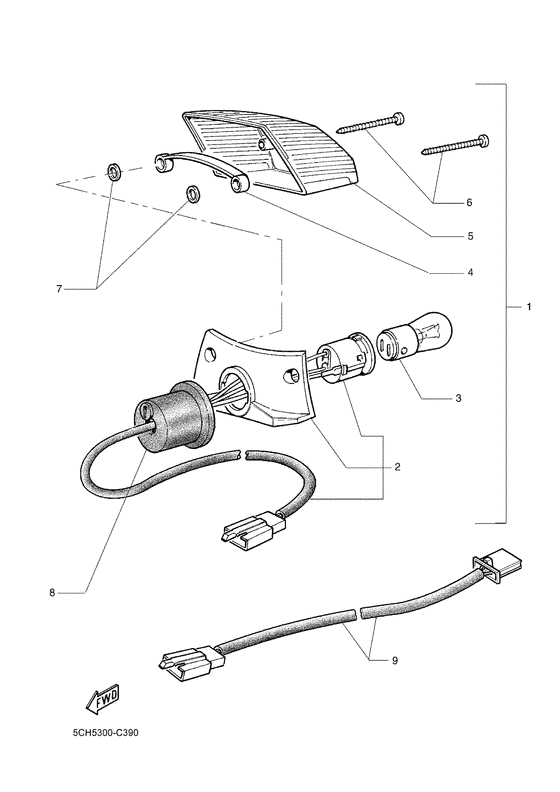 6
5
4
7
1
3
2
8
9
FWD
5CH5300-C390