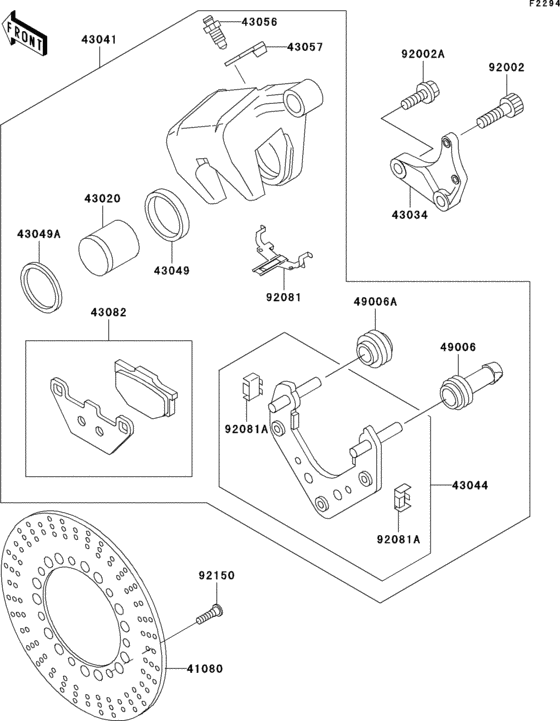 F2294

FRONT

43041

43056

43057

92002A

92002

43034

43020

43049A

43049

92081

43082

49006A

49006

92081A

43044

92081A

92150

41080