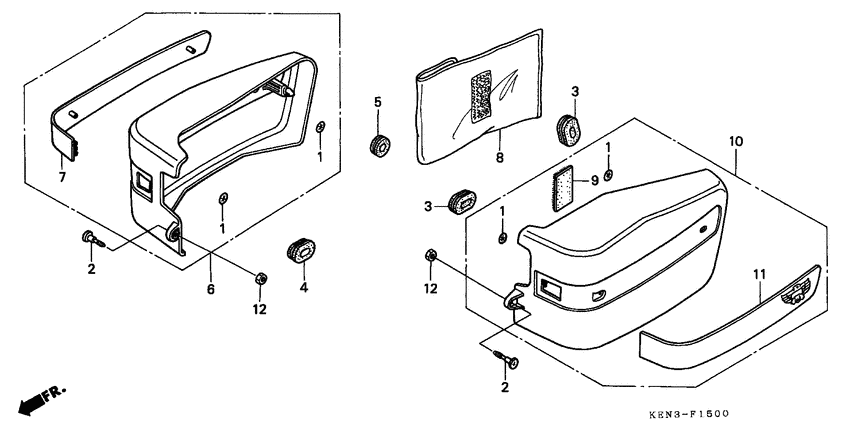 7
1
1
2
6
12
4
5
8
3
3
9
1
1
10
12
11
2
FR.
KEN3-F1500