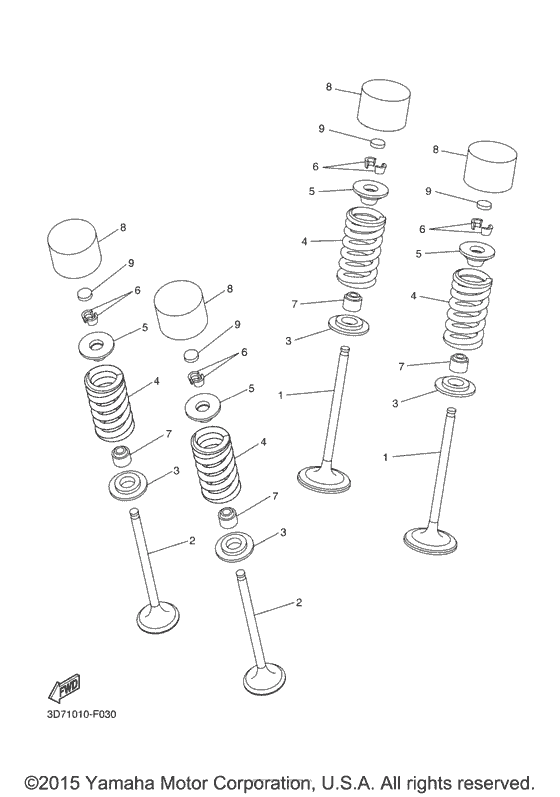 8
9
6
5
4
7
3
1
8
9
6
5
4
7
3
1
8
9
6
5
4
7
3
2
8
9
6
5
4
7
3
2
FWD
3D71010-F030
©2015 Yamaha Motor Corporation, U.S.A. All rights reserved.