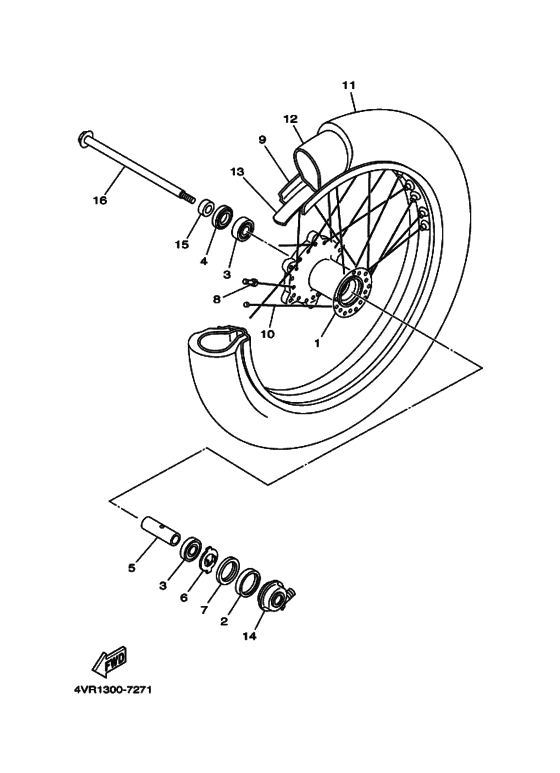 11
12
9
13
16
15
4
3
8
10
1
5
3
6
7
2
14
FWD
4VR1300-7271